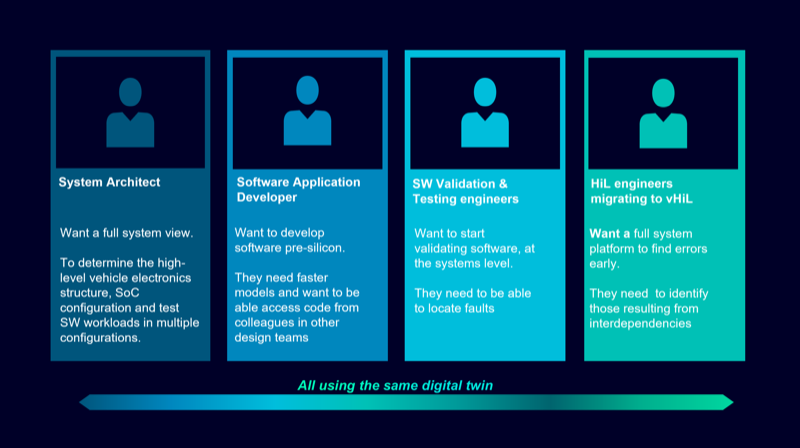 System Architect

Want a full system view.

To determine the high-level vehicle electronics structure, SoC configuration and test SW workloads in multiple configurations.

Software Application Developer

Want to develop software pre-silicon.

They need faster models and want to be able access code from colleagues in other design teams

SW Validation & Testing engineers

Want to start validating software, at the systems level.

They need to be able to locate faults

HiL engineers migrating to vHiL

Want a full system platform to find errors early.

They need to identify those resulting from interdependencies

All using the same digital twin